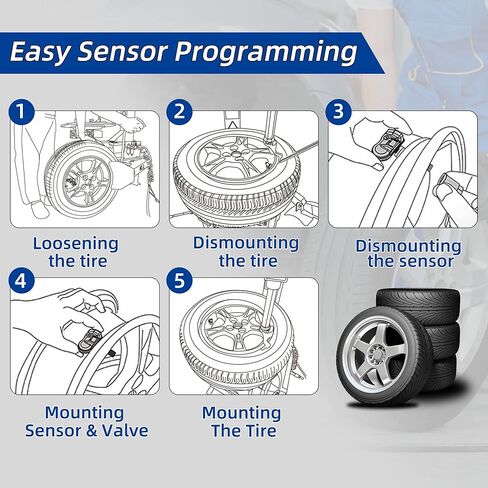 Easy Sensor Programming

1
Loosening the tire

2
Dismounting the tire

3
Dismounting the sensor

4
Mounting Sensor & Valve

5
Mounting The Tire