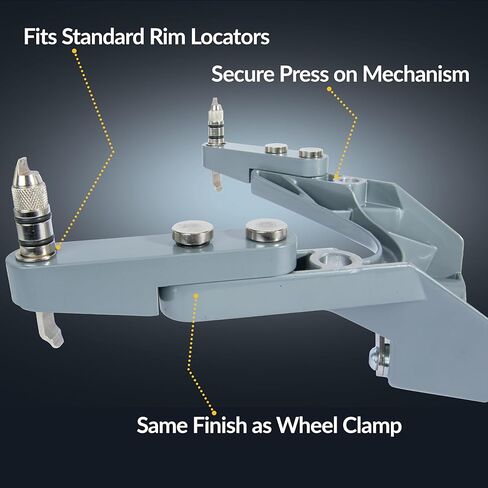 Fits Standard Rim Locators

Secure Press on Mechanism

Same Finish as Wheel Clamp