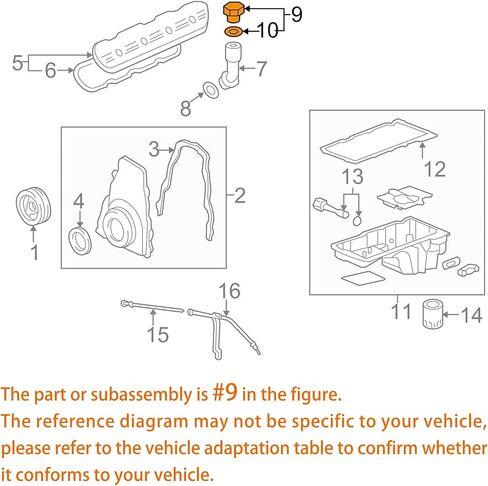 9
10
5
6
7
8
3
2
4
1
12
13
11
14
16
15

The part or subassembly is #9 in the figure.
The reference diagram may not be specific to your vehicle, please refer to the vehicle adaptation table to confirm whether it conforms to your vehicle.