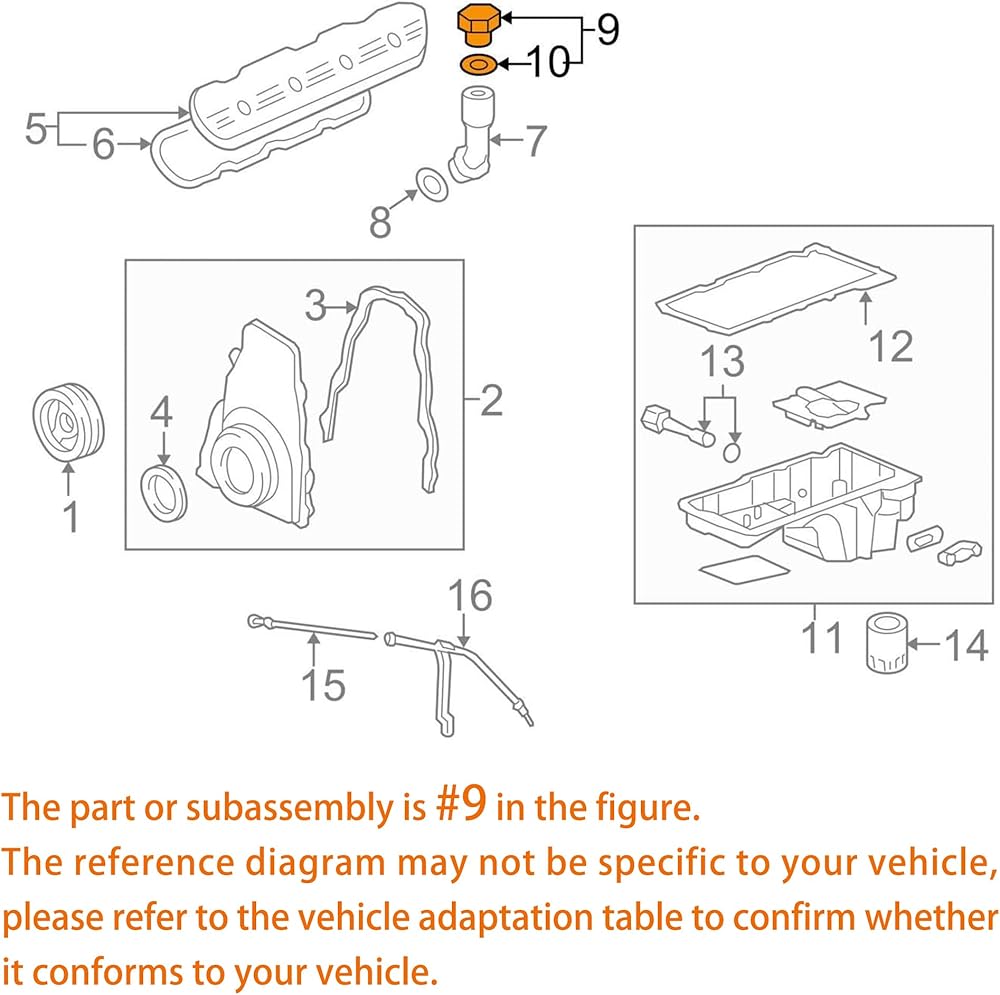 9
10
5
6
7
8
3
2
4
1
12
13
11
14
16
15

The part or subassembly is #9 in the figure.
The reference diagram may not be specific to your vehicle, please refer to the vehicle adaptation table to confirm whether it conforms to your vehicle.