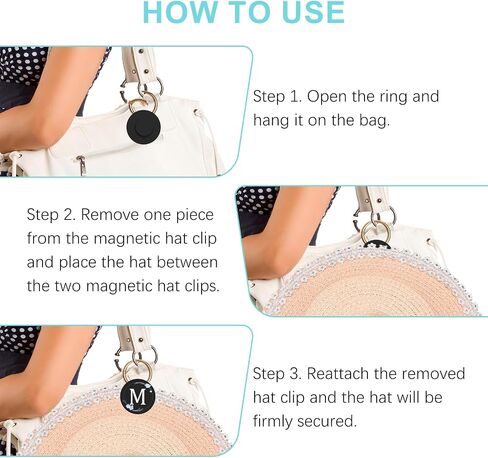 HOW TO USE

Step 1. Open the ring and hang it on the bag.

Step 2. Remove one piece from the magnetic hat clip and place the hat between the two magnetic hat clips.

M

Step 3. Reattach the removed hat clip and the hat will be firmly secured.