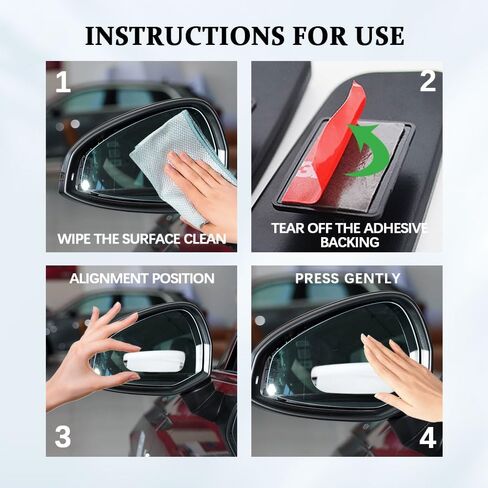 INSTRUCTIONS FOR USE

1

WIPE THE SURFACE CLEAN

2

TEAR OFF THE ADHESIVE BACKING

ALIGNMENT POSITION

3

PRESS GENTLY

4