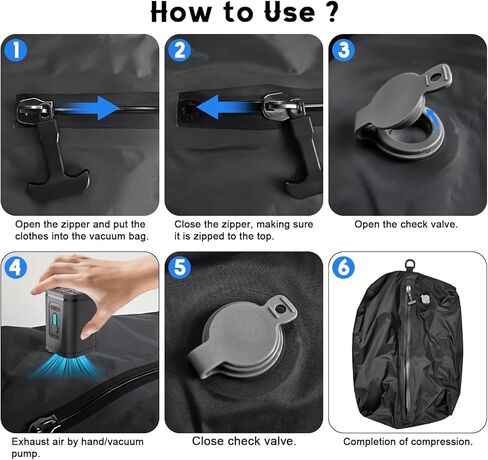 How to Use ?

1

Open the zipper and put the clothes into the vacuum bag.

2

Close the zipper, making sure it is zipped to the top.

3

Open the check valve.

4

Exhaust air by hand/vacuum pump.

5

Close check valve.

6

Completion of compression.