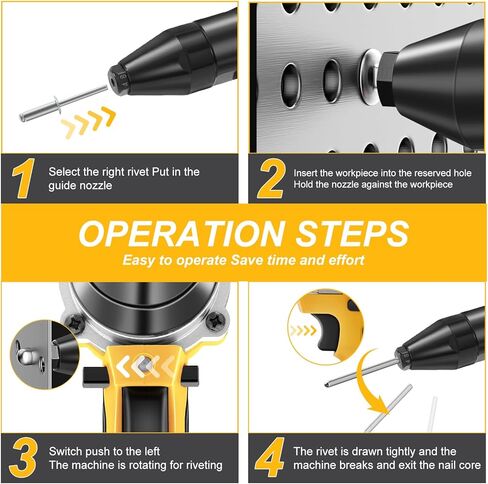 4.8

1 Select the right rivet Put in the guide nozzle

2 Insert the workpiece into the reserved hole Hold the nozzle against the workpiece

OPERATION STEPS
Easy to operate Save time and effort

3 Switch push to the left
The machine is rotating for riveting

4 The rivet is drawn tightly and the machine breaks and exit the nail core