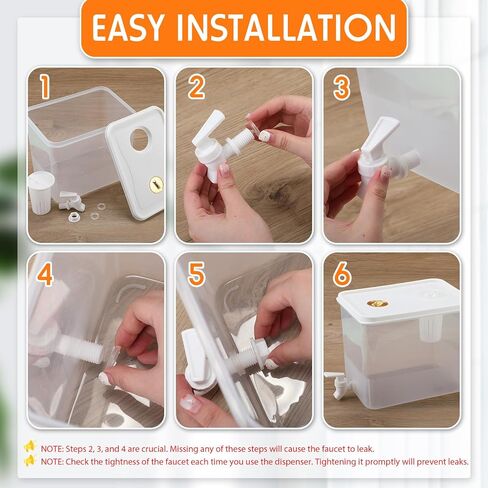 EASY INSTALLATION

1

2

3

4

5

6

NOTE: Steps 2, 3, and 4 are crucial. Missing any of these steps will cause the faucet to leak.

NOTE: Check the tightness of the faucet each time you use the dispenser. Tightening it promptly will prevent leaks.