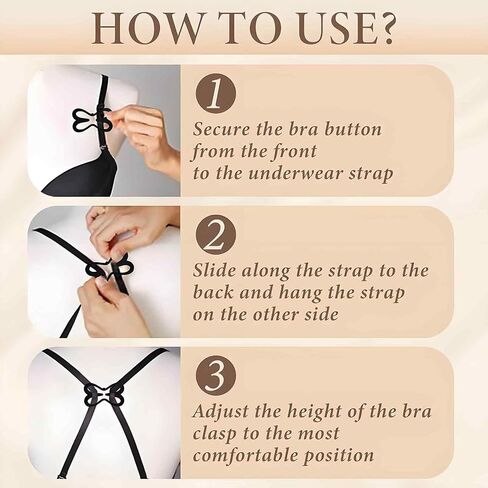 HOW TO USE?

1

Secure the bra button from the front to the underwear strap

2

Slide along the strap to the back and hang the strap on the other side

3

Adjust the height of the bra clasp to the most comfortable position