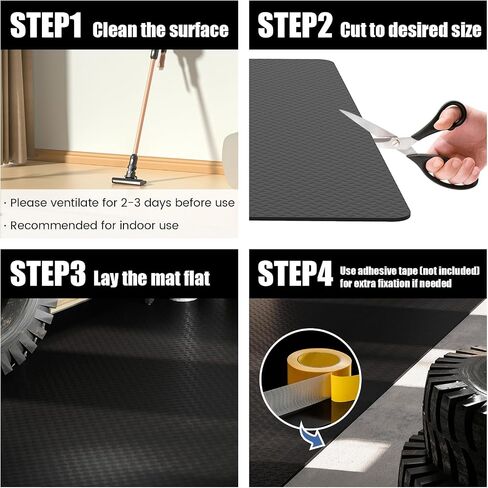 STEP1 Clean the surface

· Please ventilate for 2-3 days before use

· Recommended for indoor use

STEP2 Cut to desired size

STEP3 Lay the mat flat

STEP4 Use adhesive tape (not included) for extra fixation if needed