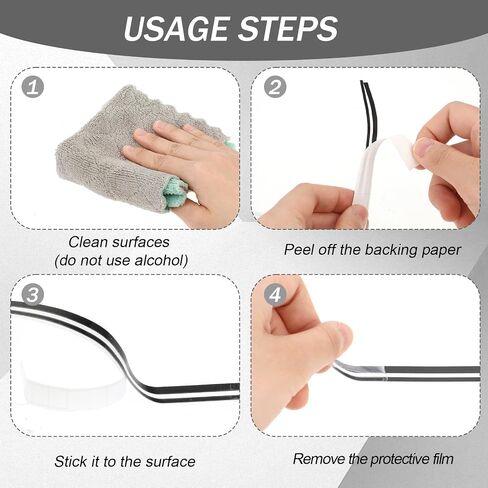 USAGE STEPS

1

Clean surfaces
(do not use alcohol)

2

Peel off the backing paper

3

Stick it to the surface

4

Remove the protective film