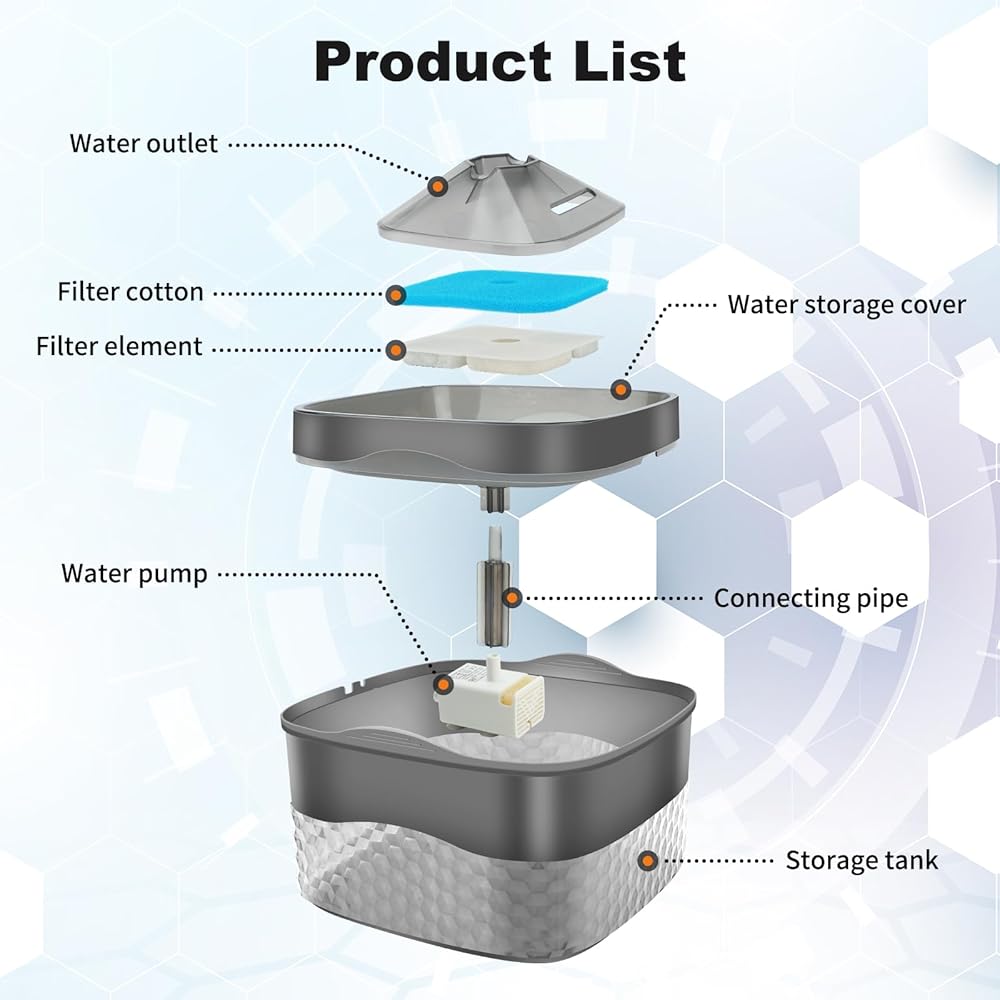 Product List

Water outlet

Filter cotton

Water storage cover

Filter element

Water pump

Connecting pipe

Storage tank