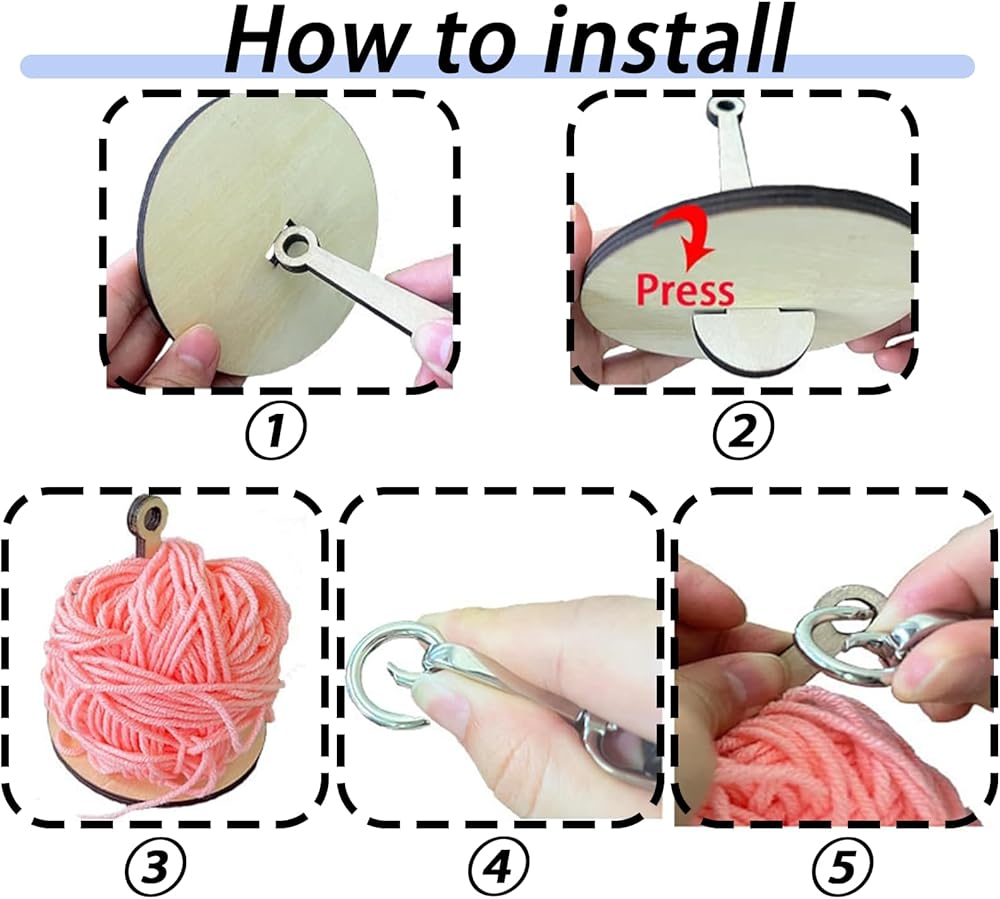 How to install

Press

①

②

③

④

⑤