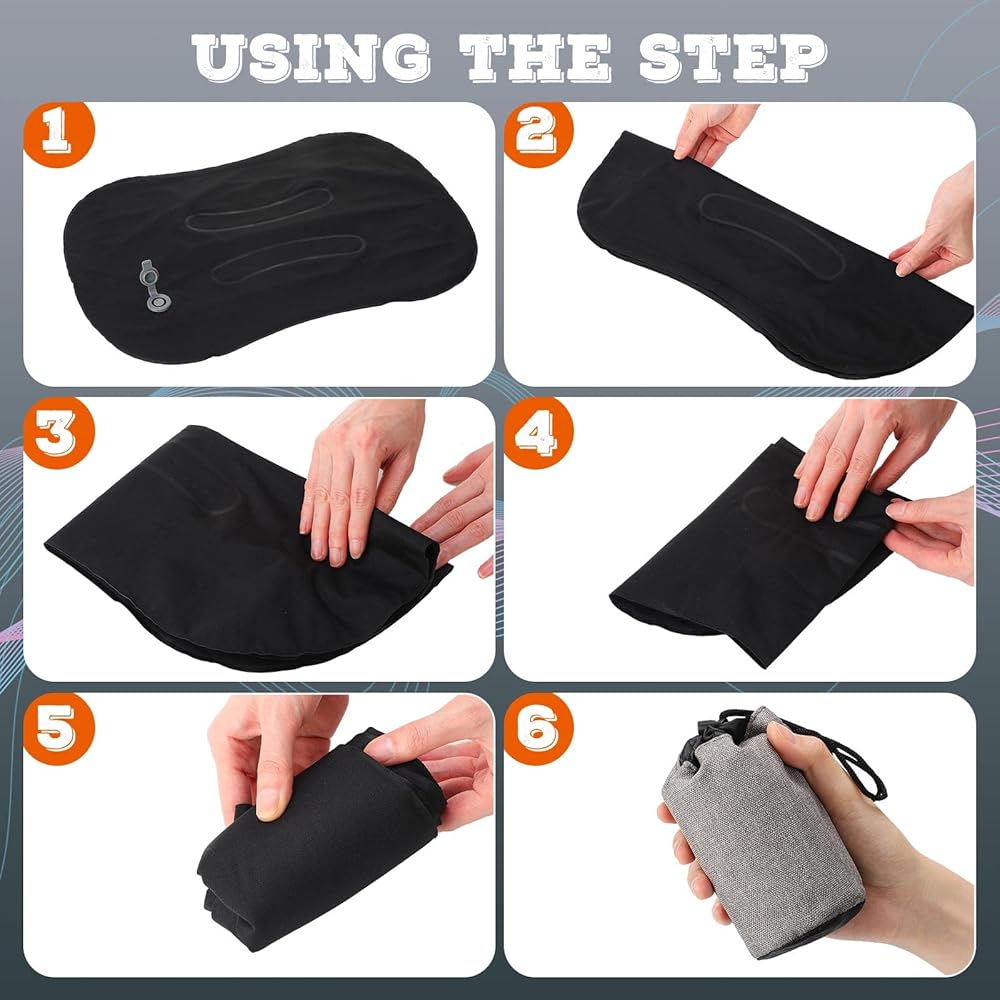 USING THE STEP

1

2

3

4

5

6