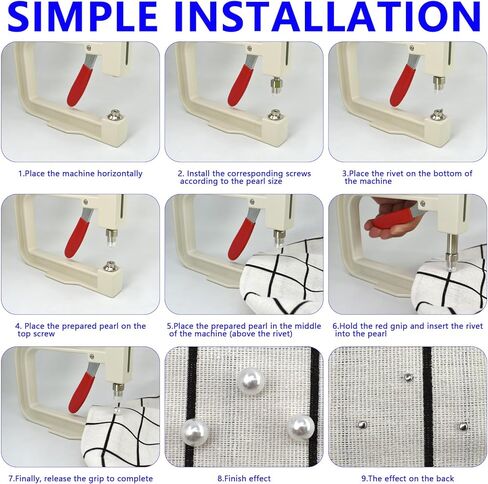 SIMPLE INSTALLATION

1.Place the machine horizontally

2. Install the corresponding screws according to the pearl size

3.Place the rivet on the bottom of the machine

4. Place the prepared pearl on the top screw

5.Place the prepared pearl in the middle of the machine (above the rivet)

6.Hold the red gnip and insert the rivet into the pearl

7.Finally, release the grip to complete

8.Finish effect

9.The effect on the back