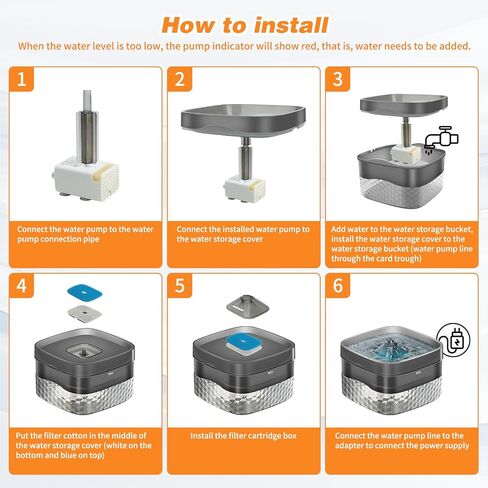 How to install

When the water level is too low, the pump indicator will show red, that is, water needs to be added.

1

Connect the water pump to the water pump connection pipe

2

Connect the installed water pump to the water storage cover

3

Add water to the water storage bucket, install the water storage cover to the water storage bucket (water pump line through the card trough)

4

Put the filter cotton in the middle of the water storage cover (white on the bottom and blue on top)

5

Install the filter cartridge box

6

Connect the water pump line to the adapter to connect the power supply