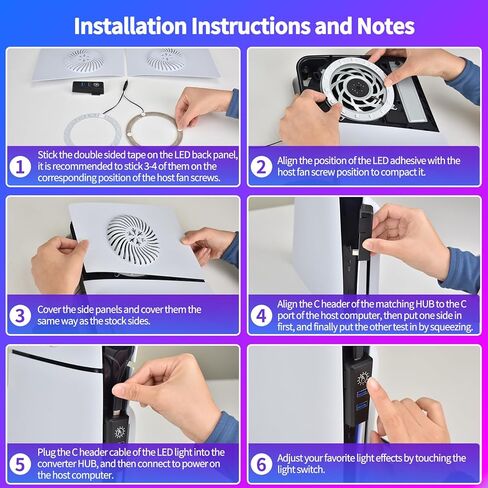 Installation Instructions and Notes

1 Stick the double sided tape on the LED back panel, it is recommended to stick 3-4 of them on the corresponding position of the host fan screws.

2 Align the position of the LED adhesive with the host fan screw position to compact it.

3 Cover the side panels and cover them the same way as the stock sides.

4 Align the C header of the matching HUB to the C port of the host computer, then put one side in first, and finally put the other test in by squeezing.

5 Plug the C header cable of the LED light into the converter HUB, and then connect to power on the host computer.

6 Adjust your favorite light effects by touching the light switch.