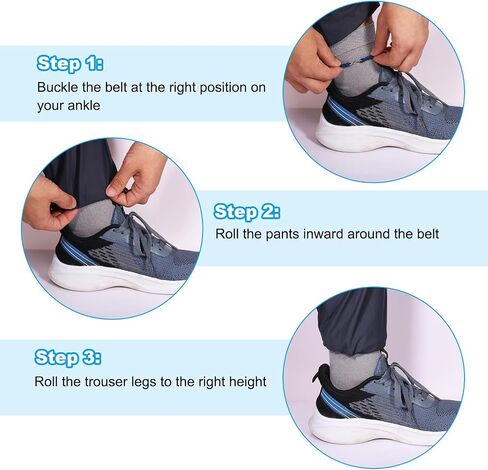 Step 1:
Buckle the belt at the right position on your ankle

Step 2:
Roll the pants inward around the belt

Step 3:
Roll the trouser legs to the right height