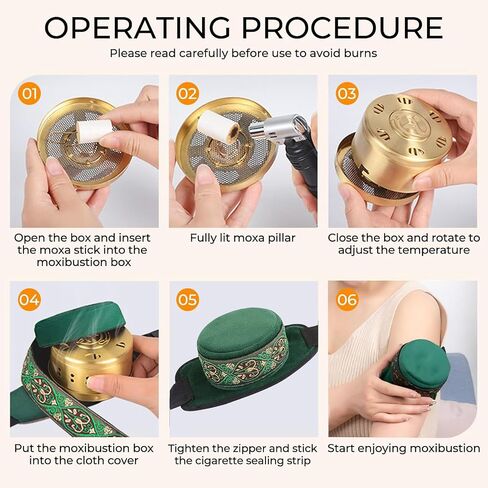 OPERATING PROCEDURE
Please read carefully before use to avoid burns

01
Open the box and insert the moxa stick into the moxibustion box

02
Fully lit moxa pillar

03
Close the box and rotate to adjust the temperature

04
Put the moxibustion box into the cloth cover

05
Tighten the zipper and stick the cigarette sealing strip

06
Start enjoying moxibustion