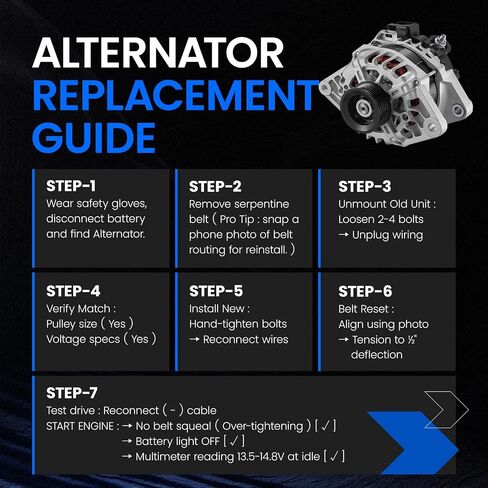 ALTERNATOR
REPLACEMENT
GUIDE

STEP-1
Wear safety gloves, disconnect battery and find Alternator.

STEP-2
Remove serpentine belt ( Pro Tip : snap a phone photo of belt routing for reinstall. )

STEP-3
Unmount Old Unit :
Loosen 2-4 bolts
→ Unplug wiring

STEP-4
Verify Match :
Pulley size ( Yes )
Voltage specs ( Yes )

STEP-5
Install New :
Hand-tighten bolts
→ Reconnect wires

STEP-6
Belt Reset :
Align using photo
→ Tension to ½" deflection

STEP-7
Test drive : Reconnect ( - ) cable
START ENGINE : → No belt squeal ( Over-tightening ) [ ✓ ]
→ Battery light OFF [ ✓ ]
→ Multimeter reading 13.5-14.8V at idle [ ✓ ]