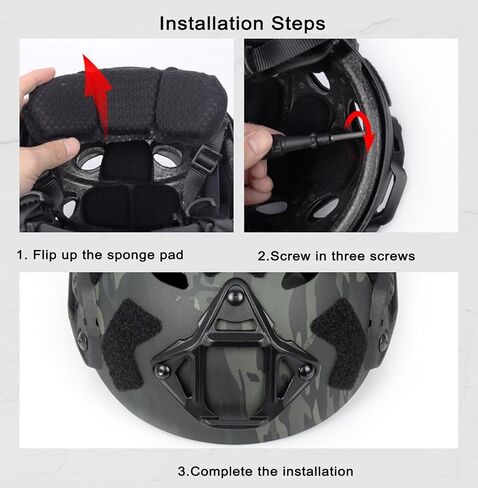 Installation Steps

1. Flip up the sponge pad

2.Screw in three screws

3.Complete the installation