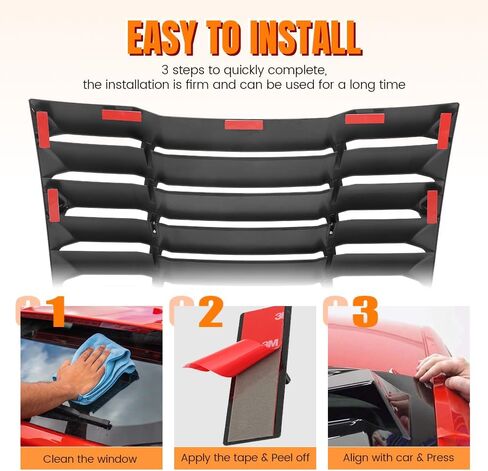 EASY TO INSTALL

3 steps to quickly complete, the installation is firm and can be used for a long time

01

Clean the window

02

3M

3M

Apply the tape & Peel off

03

Align with car & Press