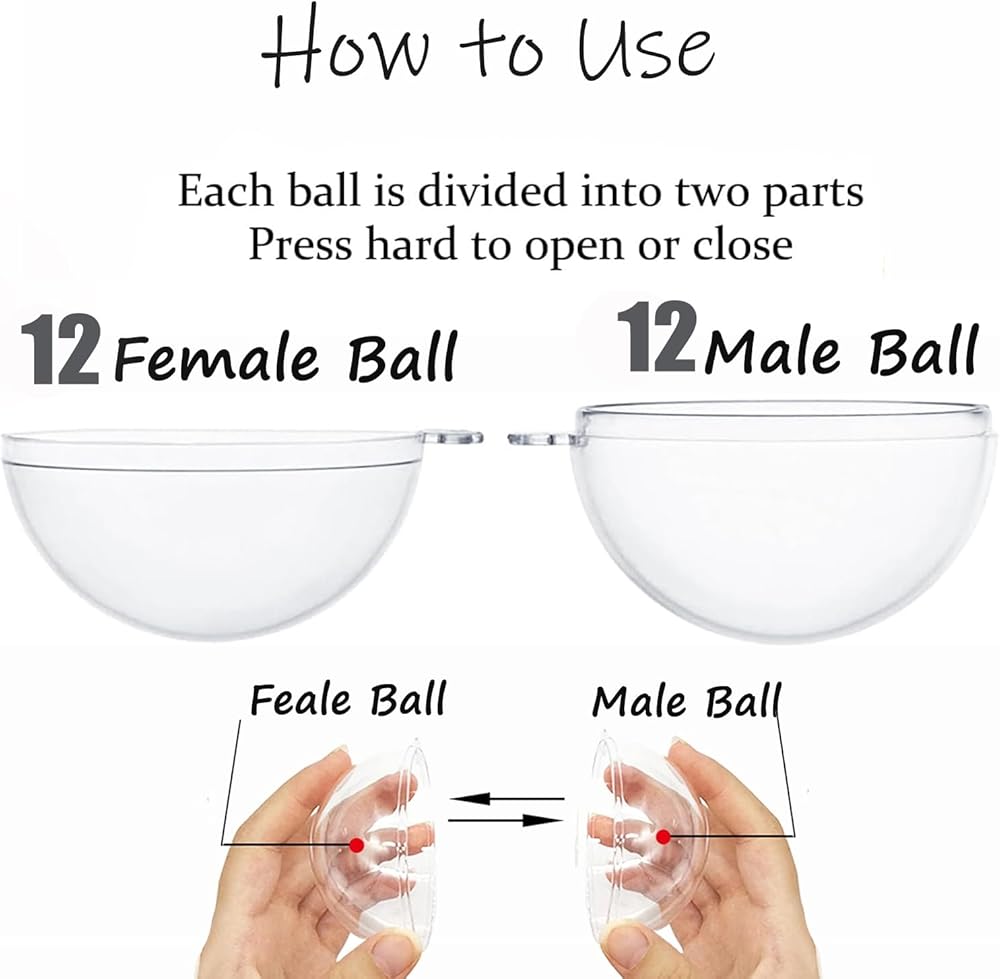 How to Use

Each ball is divided into two parts
Press hard to open or close

12 Female Ball

12 Male Ball

Feale Ball

Male Ball