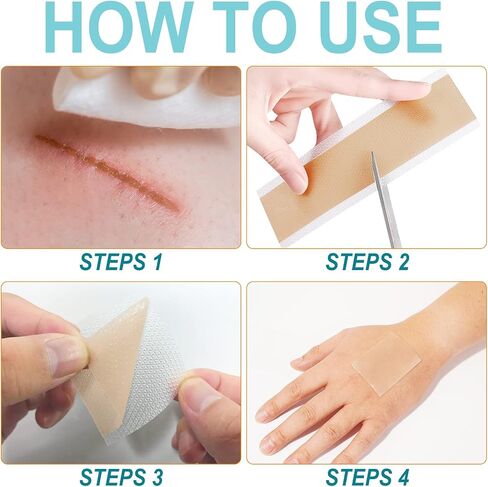 HOW TO USE

STEPS 1

STEPS 2

STEPS 3

STEPS 4