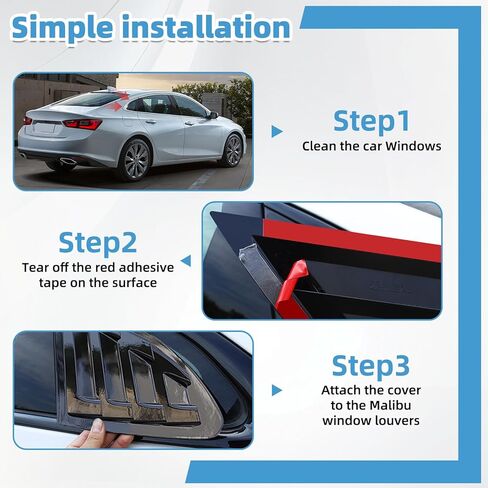 Simple installation

Step1
Clean the car Windows

Step2
Tear off the red adhesive tape on the surface

Step3
Attach the cover to the Malibu window louvers