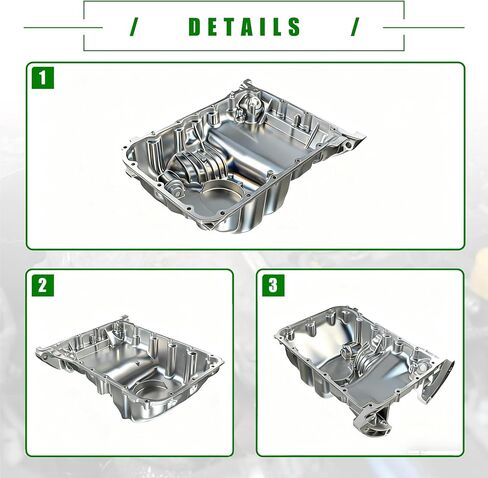 / DETAILS /

1

2

3