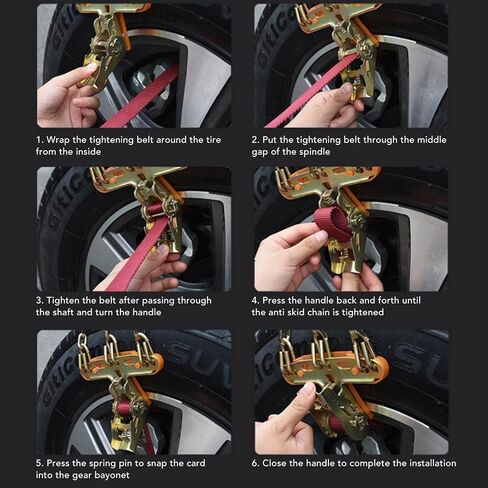 1. Wrap the tightening belt around the tire from the inside

2. Put the tightening belt through the middle gap of the spindle

3. Tighten the belt after passing through the shaft and turn the handle

4. Press the handle back and forth until the anti skid chain is tightened

5. Press the spring pin to snap the card into the gear bayonet

6. Close the handle to complete the installation