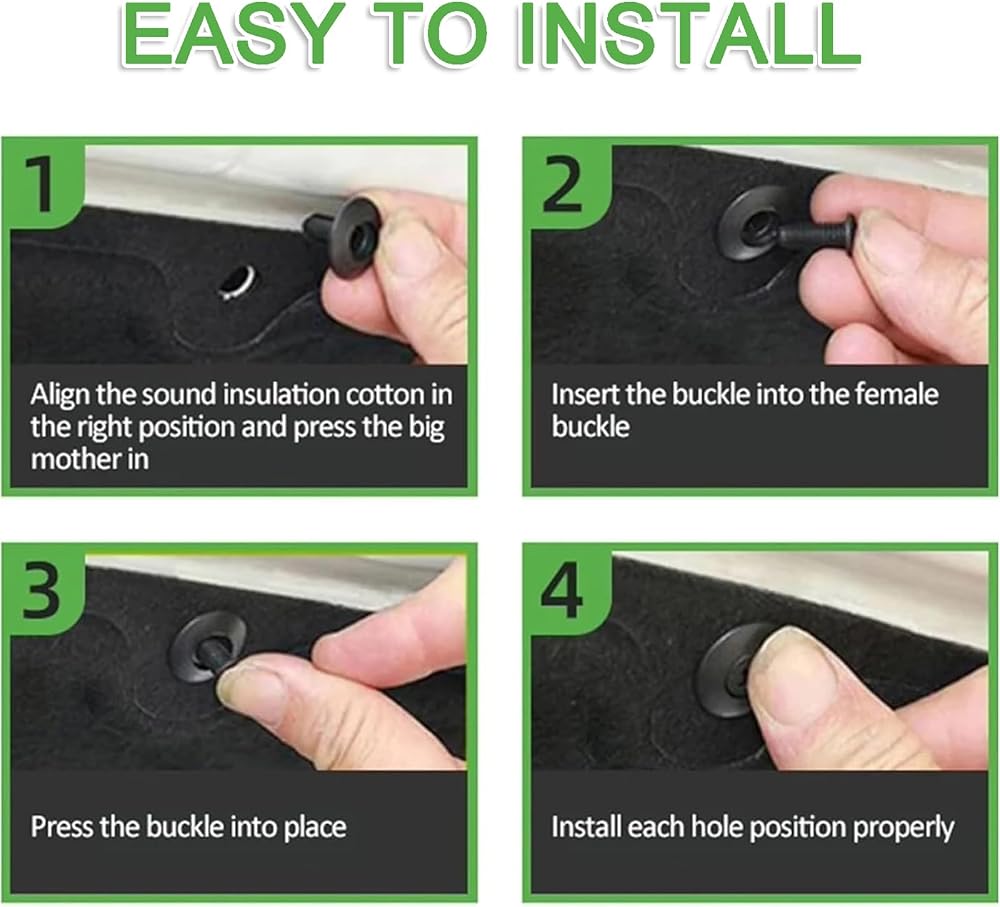 EASY TO INSTALL

1

Align the sound insulation cotton in the right position and press the big mother in

2

Insert the buckle into the female buckle

3

Press the buckle into place

4

Install each hole position properly