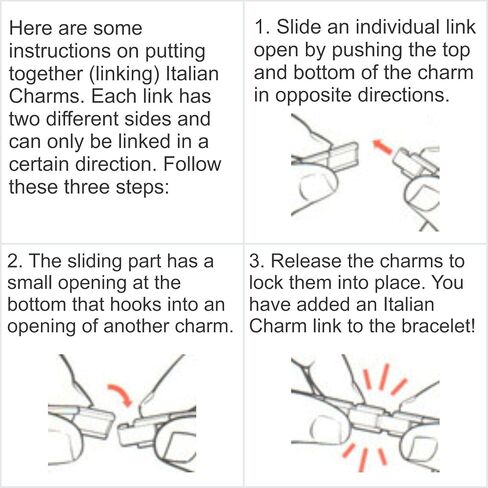 Here are some instructions on putting together (linking) Italian Charms. Each link has two different sides and can only be linked in a certain direction. Follow these three steps:

1. Slide an individual link open by pushing the top and bottom of the charm in opposite directions.

2. The sliding part has a small opening at the bottom that hooks into an opening of another charm.

3. Release the charms to lock them into place. You have added an Italian Charm link to the bracelet!