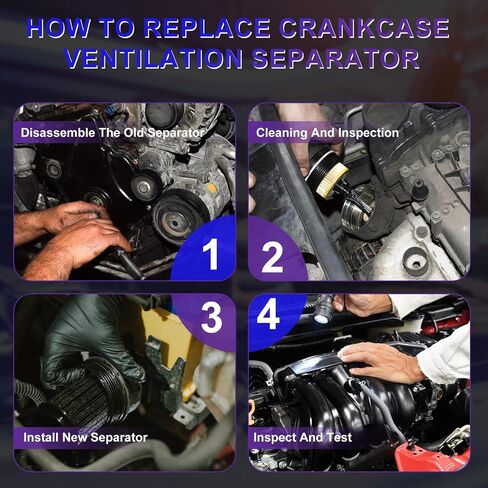 HOW TO REPLACE CRANKCASE VENTILATION SEPARATOR

Disassemble The Old Separator

1

Cleaning And Inspection

2

3

Install New Separator

4

Inspect And Test