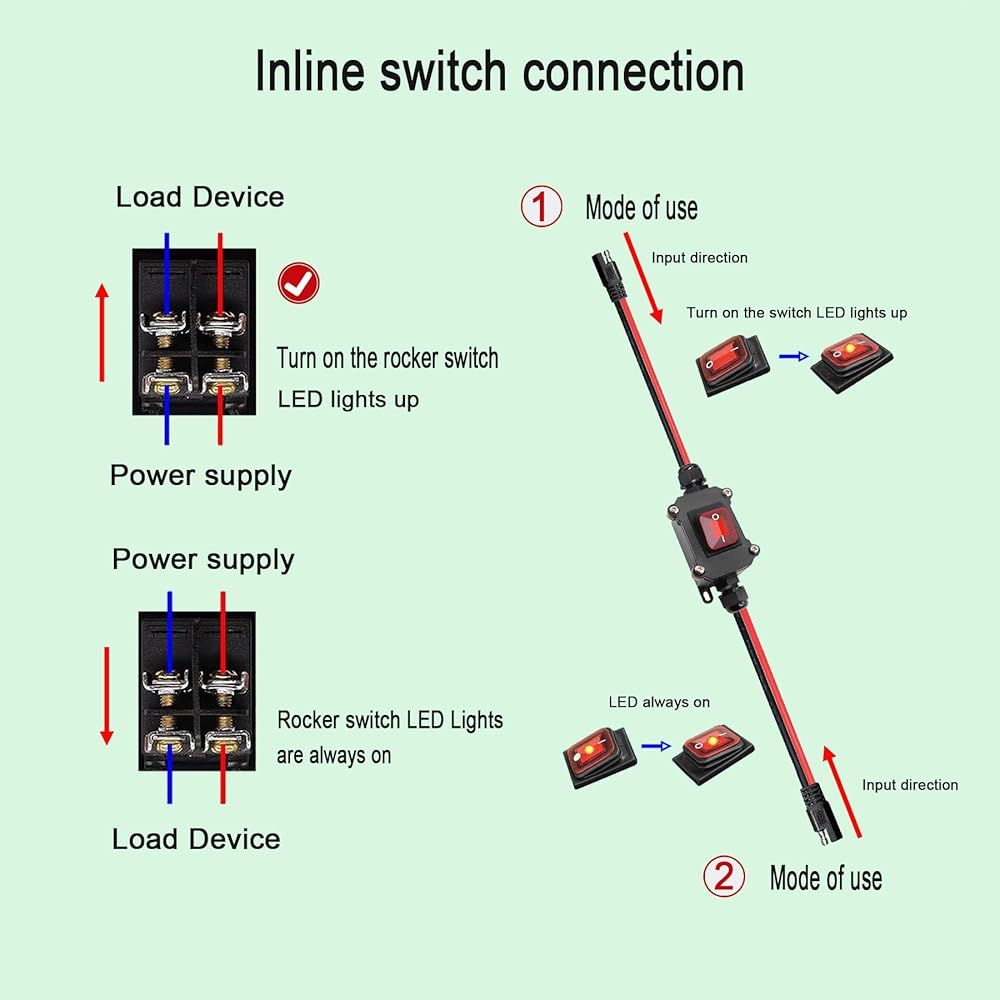 Inline switch connection

Load Device

Turn on the rocker switch LED lights up

Power supply

Power supply

Rocker switch LED Lights are always on

Load Device

1 Mode of use

Input direction

Turn on the switch LED lights up

LED always on

Input direction

2 Mode of use