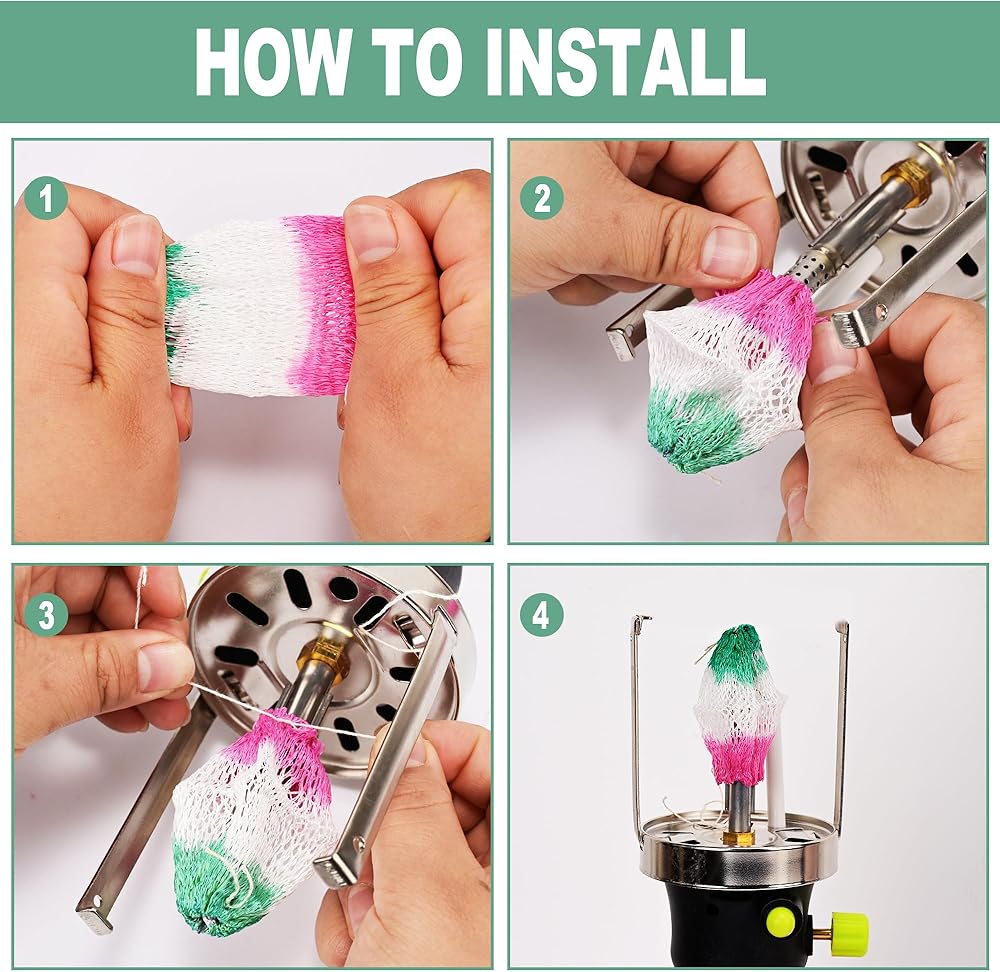 HOW TO INSTALL

1

2

3

4