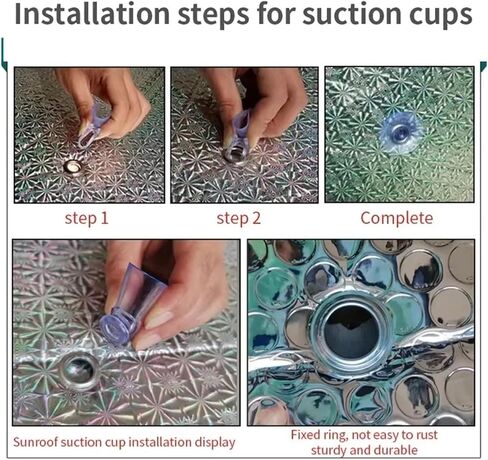 Installation steps for suction cups

step 1

step 2

Complete

Sunroof suction cup installation display

Fixed ring, not easy to rust sturdy and durable