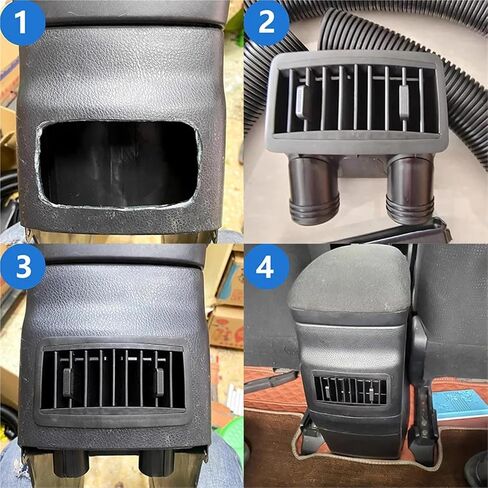 1
2
3
4