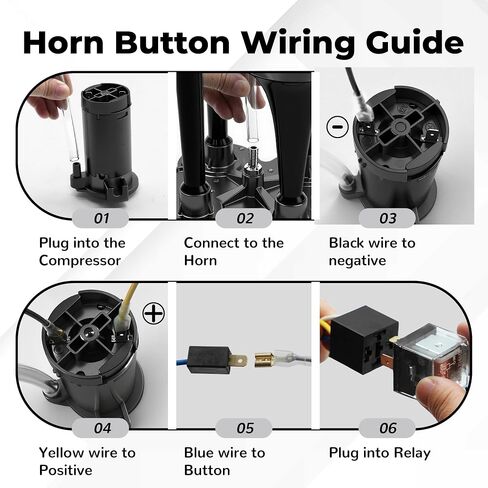 Horn Button Wiring Guide

01

Plug into the Compressor

02

Connect to the Horn

03

Black wire to negative

04

Yellow wire to Positive

05

Blue wire to Button

06

Plug into Relay