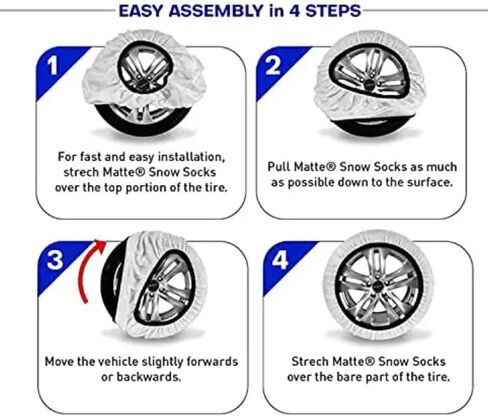 EASY ASSEMBLY in 4 STEPS

1

For fast and easy installation, strech Matte® Snow Socks over the top portion of the tire.

2

Pull Matte® Snow Socks as much as possible down to the surface.

3

Move the vehicle slightly forwards or backwards.

4

Strech Matte® Snow Socks over the bare part of the tire.