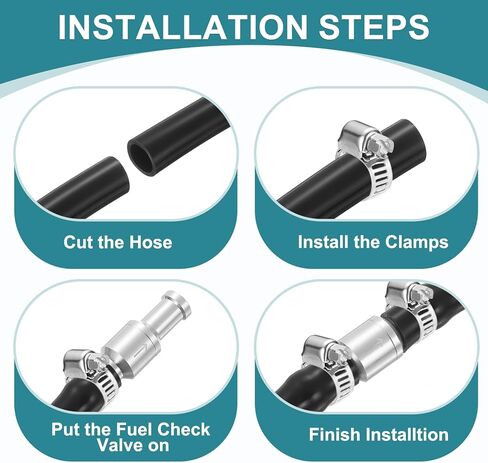 INSTALLATION STEPS

Cut the Hose

Install the Clamps

Put the Fuel Check Valve on

Finish Installtion