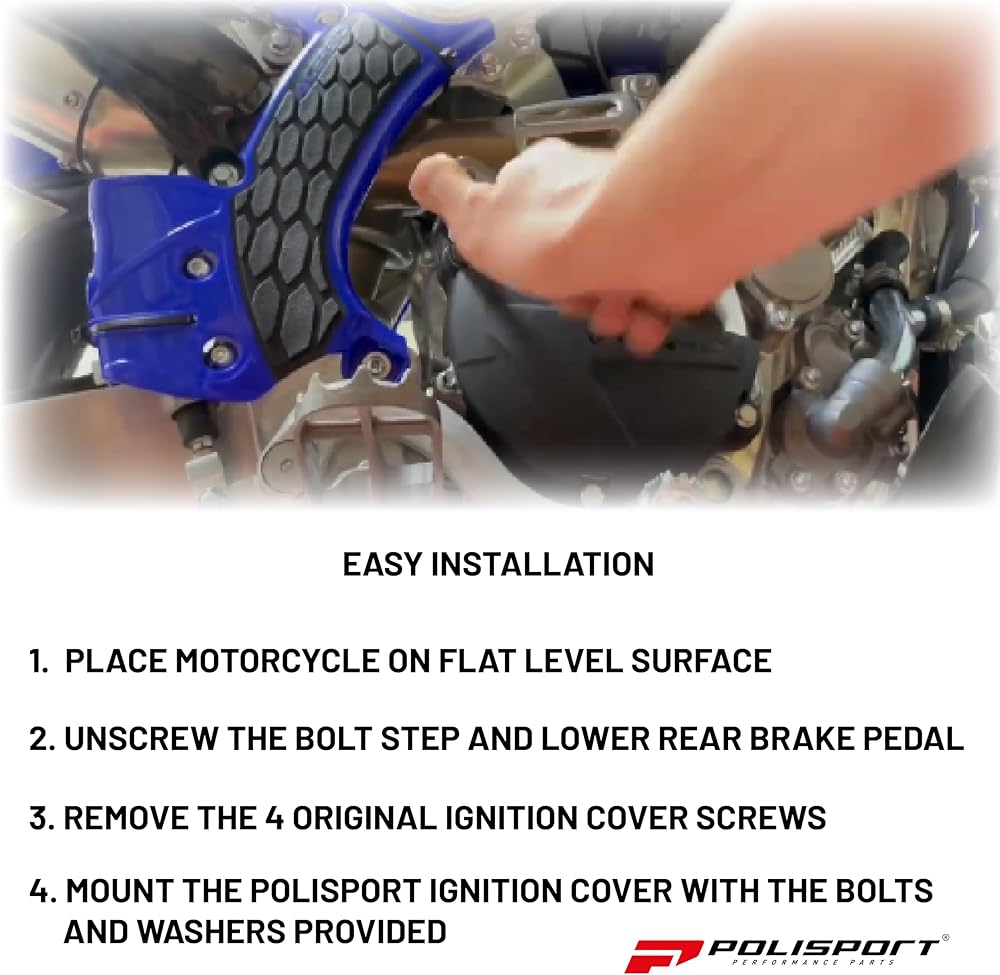 EASY INSTALLATION

1. PLACE MOTORCYCLE ON FLAT LEVEL SURFACE

2. UNSCREW THE BOLT STEP AND LOWER REAR BRAKE PEDAL

3. REMOVE THE 4 ORIGINAL IGNITION COVER SCREWS

4. MOUNT THE POLISPORT IGNITION COVER WITH THE BOLTS AND WASHERS PROVIDED

POLISPORT®
PERFORMANCE PARTS