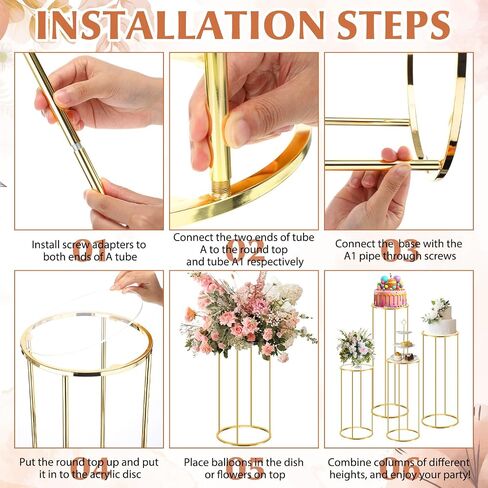 INSTALLATION STEPS

01
Install screw adapters to both ends of A tube

02
Connect the two ends of tube A to the round top and tube A1 respectively

03
Connect the base with the A1 pipe through screws

04
Put the round top up and put it in to the acrylic disc

05
Place balloons in the dish or flowers on top

06
Combine columns of different heights, and enjoy your party!