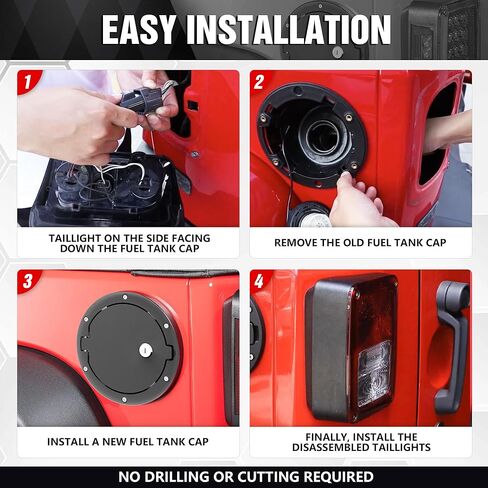 EASY INSTALLATION

1

TAILLIGHT ON THE SIDE FACING DOWN THE FUEL TANK CAP

2

REMOVE THE OLD FUEL TANK CAP

3

INSTALL A NEW FUEL TANK CAP

4

FINALLY, INSTALL THE DISASSEMBLED TAILLIGHTS

NO DRILLING OR CUTTING REQUIRED