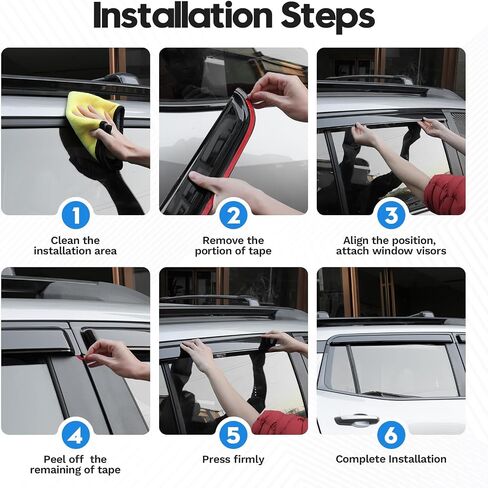 Installation Steps

1
Clean the installation area

2
Remove the portion of tape

3
Align the position, attach window visors

4
Peel off the remaining of tape

5
Press firmly

6
Complete Installation