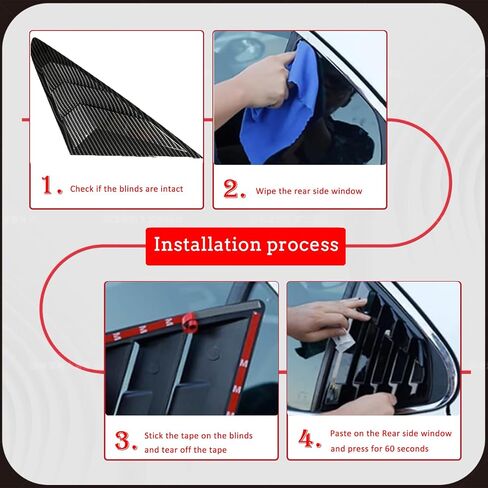 1. Check if the blinds are intact

2. Wipe the rear side window

Installation process

3. Stick the tape on the blinds and tear off the tape

4. Paste on the Rear side window and press for 60 seconds