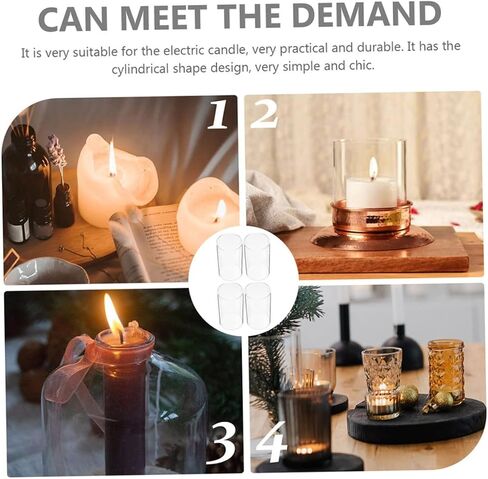 CAN MEET THE DEMAND

It is very suitable for the electric candle, very practical and durable. It has the cylindrical shape design, very simple and chic.

1

2

3

4