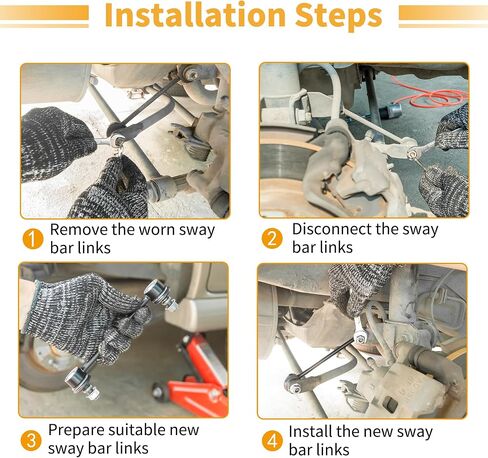 Installation Steps

1 Remove the worn sway bar links

2 Disconnect the sway bar links

3 Prepare suitable new sway bar links

4 Install the new sway bar links