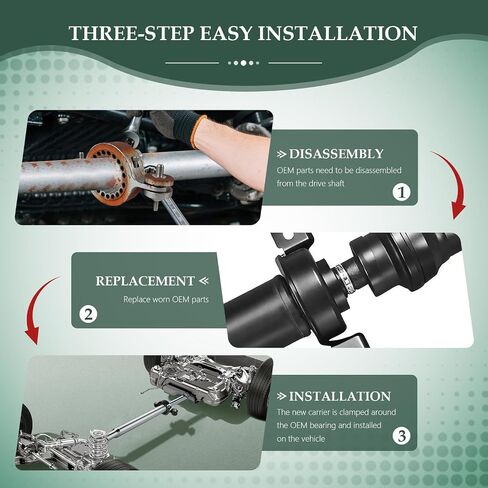 THREE-STEP EASY INSTALLATION

» DISASSEMBLY
OEM parts need to be disassembled from the drive shaft
1

REPLACEMENT «
Replace worn OEM parts
2

» INSTALLATION
The new carrier is clamped around the OEM bearing and installed on the vehicle
3