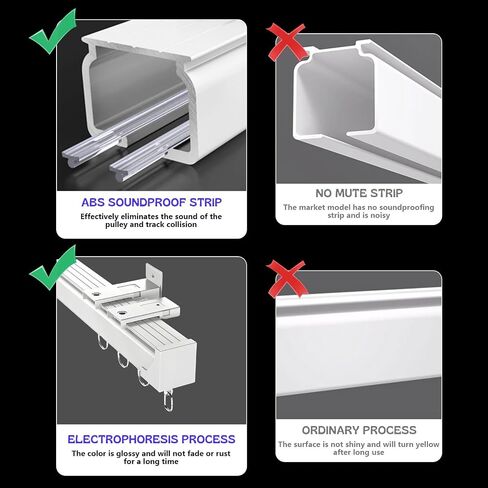 ABS SOUNDPROOF STRIP

Effectively eliminates the sound of the pulley and track collision

NO MUTE STRIP

The market model has no soundproofing strip and is noisy

ELECTROPHORESIS PROCESS

The color is glossy and will not fade or rust for a long time

ORDINARY PROCESS

The surface is not shiny and will turn yellow after long use