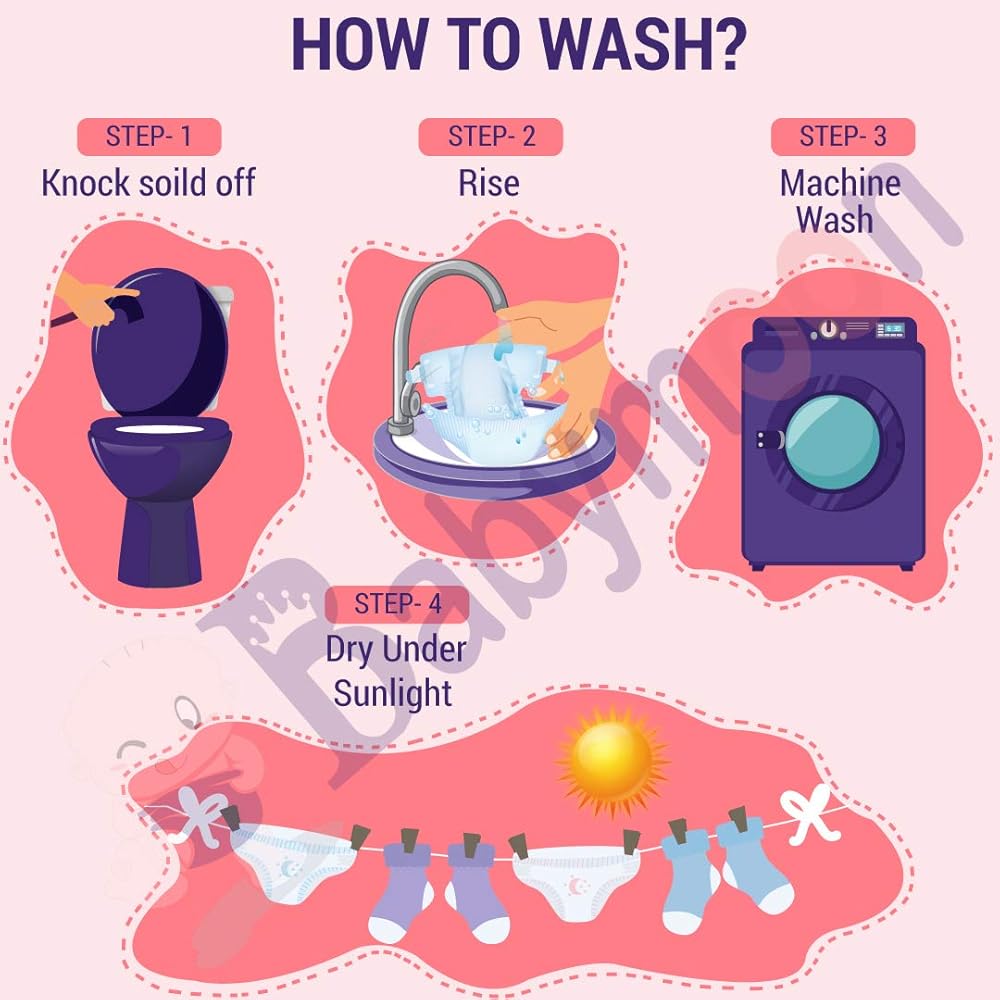 HOW TO WASH?

STEP- 1
Knock soild off

STEP- 2
Rise

STEP- 3
Machine Wash

STEP- 4
Dry Under Sunlight

Babymoon