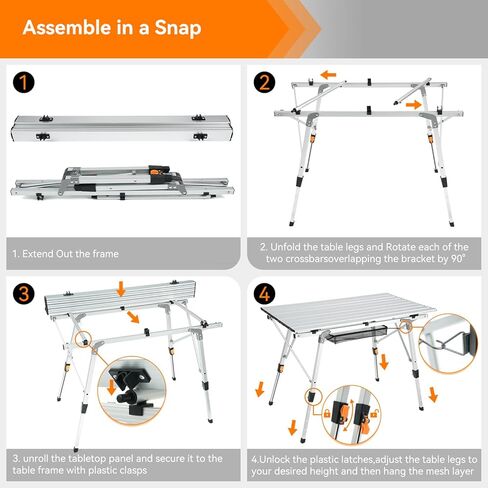 Assemble in a Snap

1

1. Extend Out the frame

2

2. Unfold the table legs and Rotate each of the two crossbarsoverlapping the bracket by 90°

3

3. unroll the tabletop panel and secure it to the table frame with plastic clasps

4

4.Unlock the plastic latches,adjust the table legs to your desired height and then hang the mesh layer