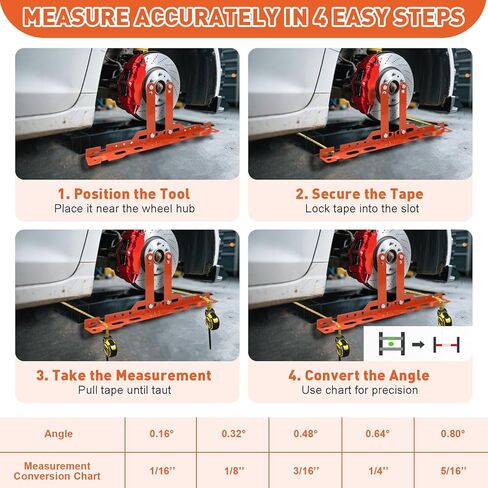 MEASURE ACCURATELY IN 4 EASY STEPS

1. Position the Tool
Place it near the wheel hub

2. Secure the Tape
Lock tape into the slot

3. Take the Measurement
Pull tape until taut

4. Convert the Angle
Use chart for precision

| Angle | 0.16° | 0.32° | 0.48° | 0.64° | 0.80° |
|---|---|---|---|---|---|
| Measurement Conversion Chart | 1/16'' | 1/8'' | 3/16'' | 1/4'' | 5/16'' |